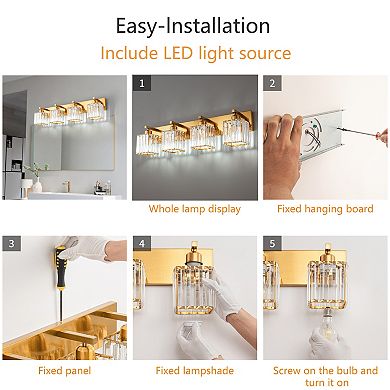 Easy-Installation

Include LED light source

1

Whole lamp display

2

Fixed hanging board

3

Fixed panel

4

Fixed lampshade

5

Screw on the bulb and turn it on