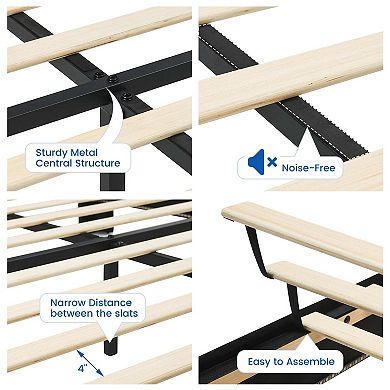 Sturdy Metal Central Structure

Noise-Free

Narrow Distance between the slats

4"

Easy to Assemble