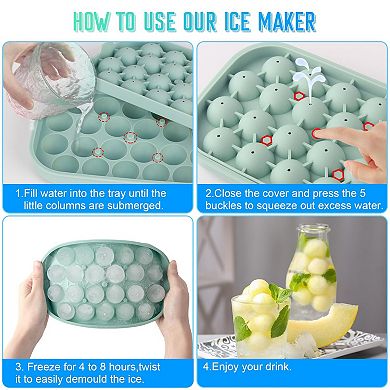 HOW TO USE OUR ICE MAKER

1.Fill water into the tray until the little columns are submerged.

2.Close the cover and press the 5 buckles to squeeze out excess water.

3. Freeze for 4 to 8 hours,twist it to easily demould the ice.

4.Enjoy your drink.