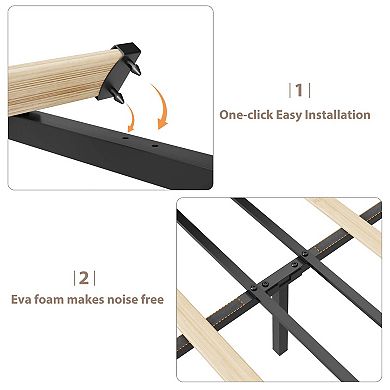 |1|

One-click Easy Installation

|2|

Eva foam makes noise free