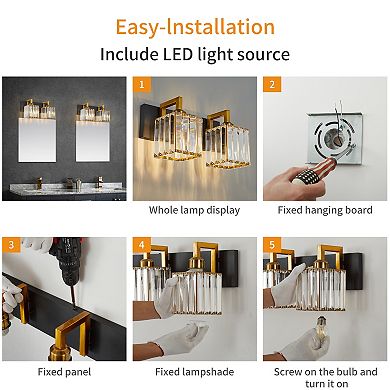 Easy-Installation
Include LED light source

1
Whole lamp display

2
Fixed hanging board

3
Fixed panel

4
Fixed lampshade

5
Screw on the bulb and turn it on