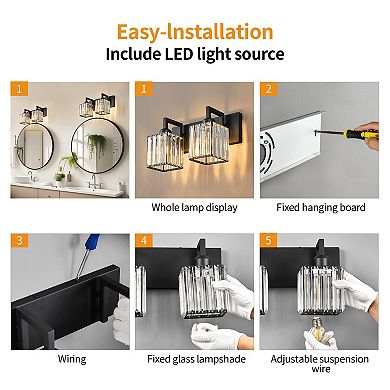 Easy-Installation
Include LED light source

1

1

Whole lamp display

2

Fixed hanging board

3

Wiring

4

Fixed glass lampshade

5

Adjustable suspension wire