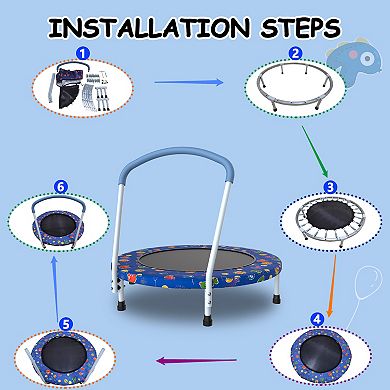 INSTALLATION STEPS

1

2

3

4

5

6