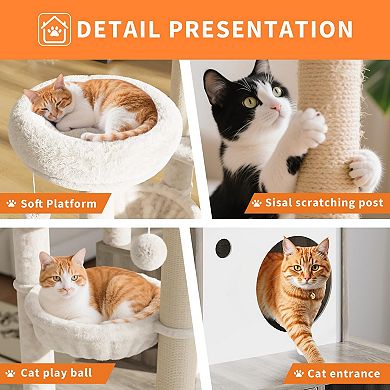 DETAIL PRESENTATION

Soft Platform

Sisal scratching post

Cat play ball

Cat entrance