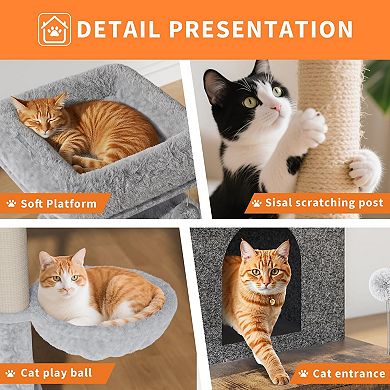 DETAIL PRESENTATION

Soft Platform

Sisal scratching post

Cat play ball

Cat entrance