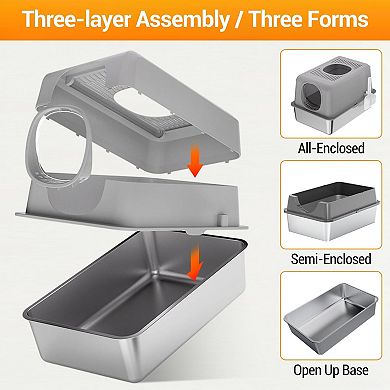 Three-layer Assembly / Three Forms

All-Enclosed

Semi-Enclosed

Open Up Base