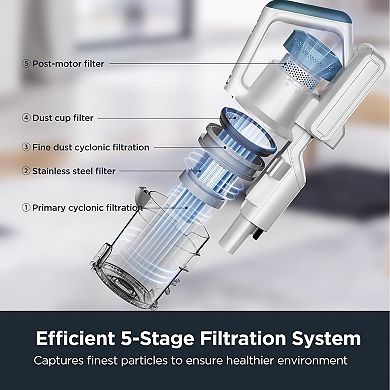 ⑤ Post-motor filter

④ Dust cup filter

③ Fine dust cyclonic filtration

② Stainless steel filter

① Primary cyclonic filtration

Efficient 5-Stage Filtration System

Captures finest particles to ensure healthier environment