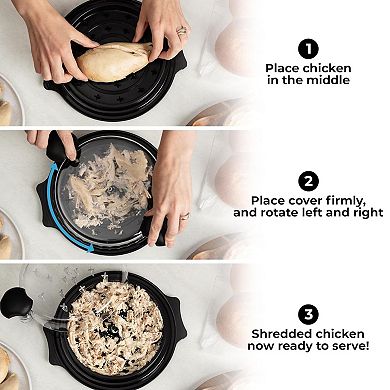 1
Place chicken in the middle

2
Place cover firmly, and rotate left and right

3
Shredded chicken now ready to serve!