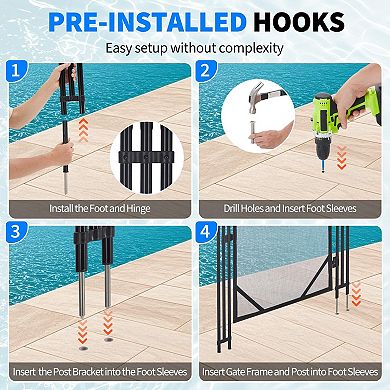 PRE-INSTALLED HOOKS

Easy setup without complexity

1

Install the Foot and Hinge

2

Drill Holes and Insert Foot Sleeves

3

Insert the Post Bracket into the Foot Sleeves

4

Insert Gate Frame and Post into Foot Sleeves