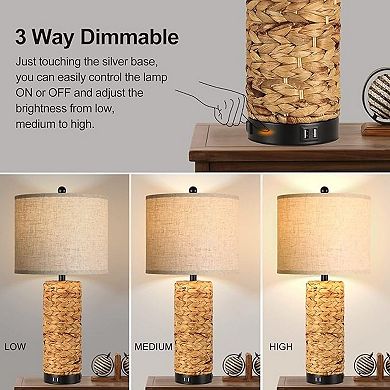 3 Way Dimmable

Just touching the silver base, you can easily control the lamp ON or OFF and adjust the brightness from low, medium to high.

LOW

MEDIUM

HIGH