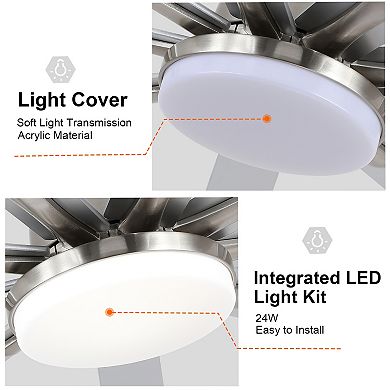 Light Cover

Soft Light Transmission
Acrylic Material

Integrated LED Light Kit

24W
Easy to Install