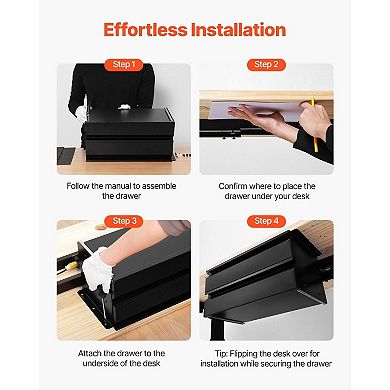 Effortless Installation

Step 1

Follow the manual to assemble the drawer

Step 2

Confirm where to place the drawer under your desk

Step 3

Attach the drawer to the underside of the desk

Step 4

Tip: Flipping the desk over for installation while securing the drawer