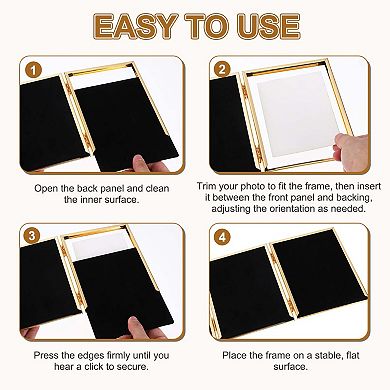 EASY TO USE

1

Open the back panel and clean the inner surface.

2

Trim your photo to fit the frame, then insert it between the front panel and backing, adjusting the orientation as needed.

3

Press the edges firmly until you hear a click to secure.

4

Place the frame on a stable, flat surface.