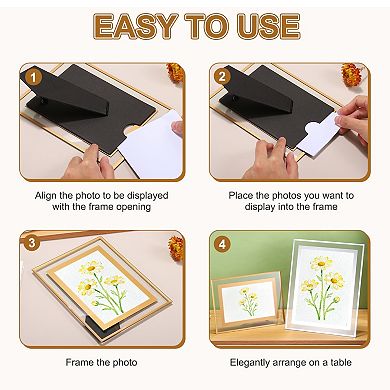 EASY TO USE

1

Align the photo to be displayed with the frame opening

2

Place the photos you want to display into the frame

3

Frame the photo

4

Elegantly arrange on a table