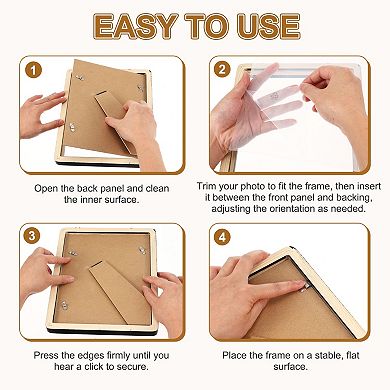 EASY TO USE

1

Open the back panel and clean the inner surface.

2

Trim your photo to fit the frame, then insert it between the front panel and backing, adjusting the orientation as needed.

3

Press the edges firmly until you hear a click to secure.

4

Place the frame on a stable, flat surface.