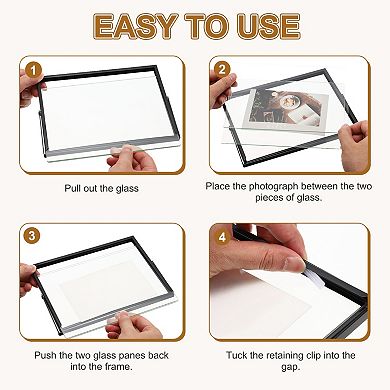 EASY TO USE

1

Pull out the glass

2

Place the photograph between the two pieces of glass.

3

Push the two glass panes back into the frame.

4

Tuck the retaining clip into the gap.