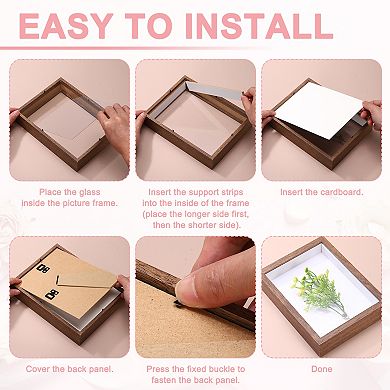 EASY TO INSTALL

Place the glass inside the picture frame.

Insert the support strips into the inside of the frame (place the longer side first, then the shorter side).

Insert the cardboard.

Cover the back panel.

Press the fixed buckle to fasten the back panel.

Done