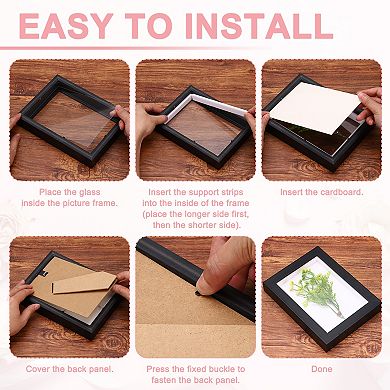 EASY TO INSTALL

Place the glass inside the picture frame.

Insert the support strips into the inside of the frame (place the longer side first, then the shorter side).

Insert the cardboard.

Cover the back panel.

Press the fixed buckle to fasten the back panel.

Done