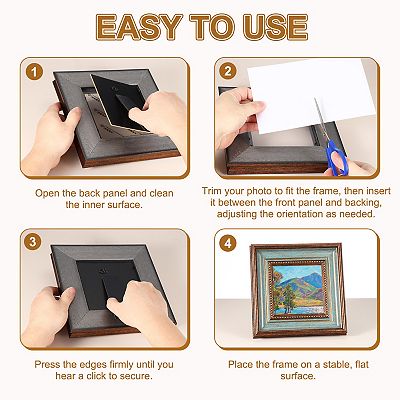 EASY TO USE

1

Open the back panel and clean the inner surface.

2

Trim your photo to fit the frame, then insert it between the front panel and backing, adjusting the orientation as needed.

3

Press the edges firmly until you hear a click to secure.

4

Place the frame on a stable, flat surface.