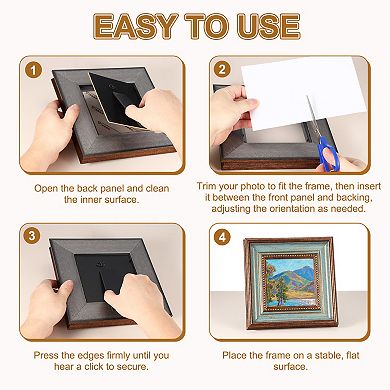 EASY TO USE

1

Open the back panel and clean the inner surface.

2

Trim your photo to fit the frame, then insert it between the front panel and backing, adjusting the orientation as needed.

3

Press the edges firmly until you hear a click to secure.

4

Place the frame on a stable, flat surface.