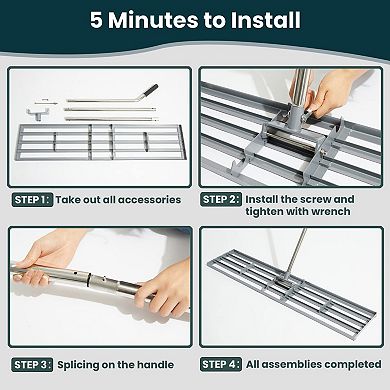 5 Minutes to Install

STEP 1: Take out all accessories

STEP 2: Install the screw and tighten with wrench

STEP 3: Splicing on the handle

STEP 4: All assemblies completed