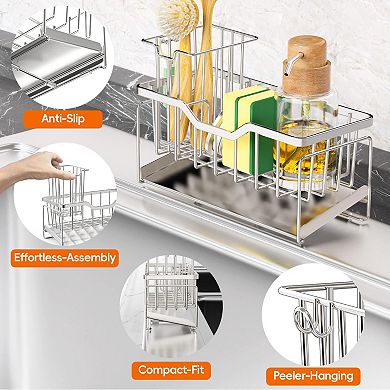 Anti-Slip

Effortless-Assembly

Compact-Fit

Peeler-Hanging