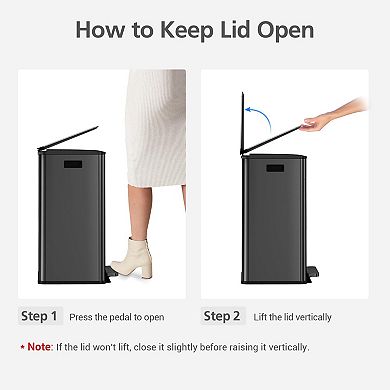 How to Keep Lid Open

Step 1 Press the pedal to open

Step 2 Lift the lid vertically

* Note: If the lid won't lift, close it slightly before raising it vertically.