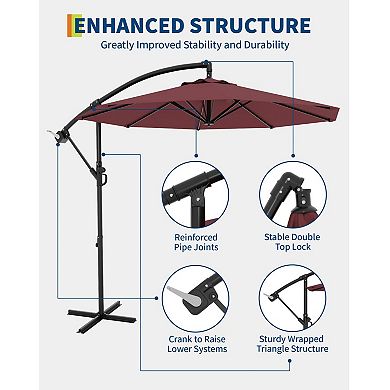 ENHANCED STRUCTURE

Greatly Improved Stability and Durability

Reinforced Pipe Joints

Stable Double Top Lock

Crank to Raise Lower Systems

Sturdy Wrapped Triangle Structure