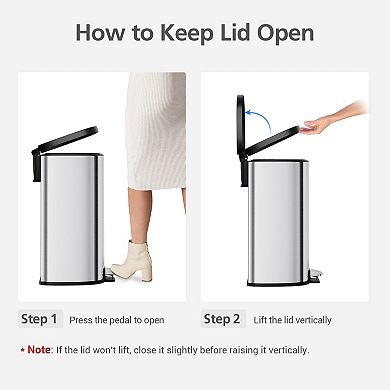 How to Keep Lid Open

Step 1 Press the pedal to open

Step 2 Lift the lid vertically

* Note: If the lid won't lift, close it slightly before raising it vertically.