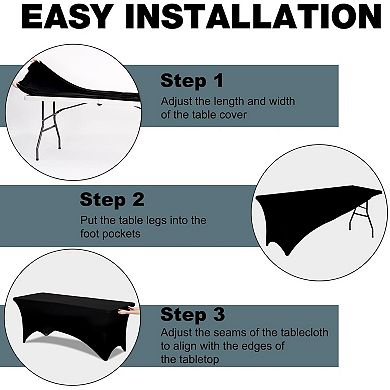 EASY INSTALLATION

Step 1
Adjust the length and width of the table cover

Step 2
Put the table legs into the foot pockets

Step 3
Adjust the seams of the tablecloth to align with the edges of the tabletop