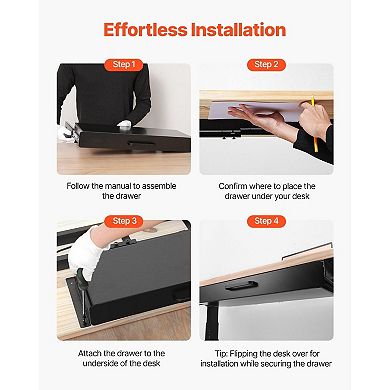 Effortless Installation

Step 1

Follow the manual to assemble the drawer

Step 2

Confirm where to place the drawer under your desk

Step 3

Attach the drawer to the underside of the desk

Step 4

Tip: Flipping the desk over for installation while securing the drawer