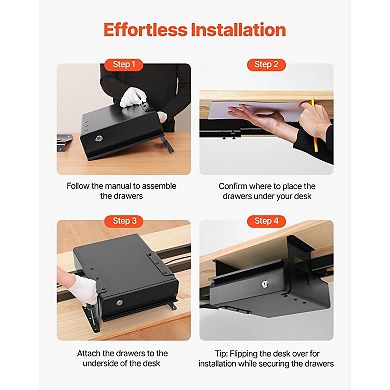 Effortless Installation

Step 1

Follow the manual to assemble the drawers

Step 2

Confirm where to place the drawers under your desk

Step 3

Attach the drawers to the underside of the desk

Step 4

Tip: Flipping the desk over for installation while securing the drawers