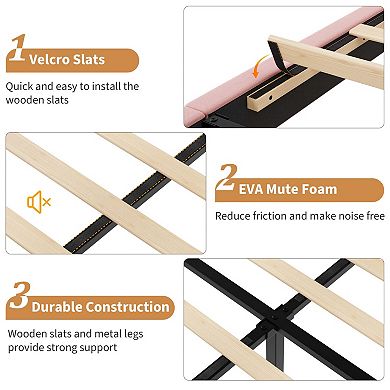 1 Velcro Slats

Quick and easy to install the wooden slats

2 EVA Mute Foam

Reduce friction and make noise free

3 Durable Construction

Wooden slats and metal legs provide strong support