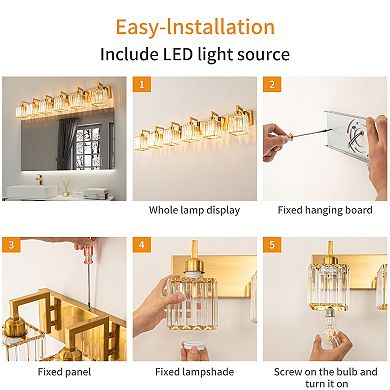 Easy-Installation

Include LED light source

1

Whole lamp display

2

Fixed hanging board

3

Fixed panel

4

Fixed lampshade

5

Screw on the bulb and turn it on