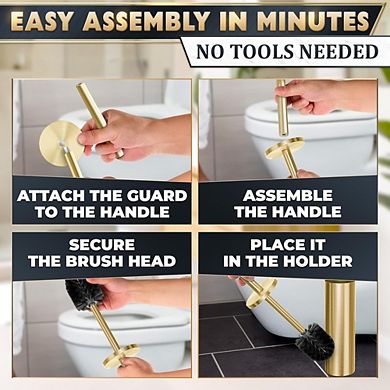 EASY ASSEMBLY IN MINUTES

NO TOOLS NEEDED

ATTACH THE GUARD TO THE HANDLE

ASSEMBLE THE HANDLE

SECURE THE BRUSH HEAD

PLACE IT IN THE HOLDER