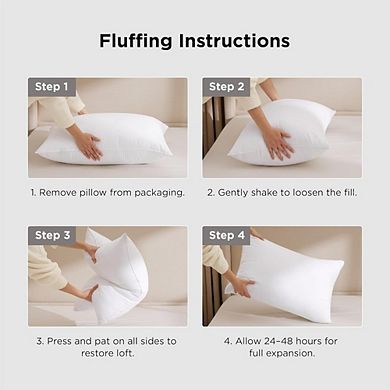 Fluffing Instructions

Step 1

1. Remove pillow from packaging.

Step 2

2. Gently shake to loosen the fill.

Step 3

3. Press and pat on all sides to restore loft.

Step 4

4. Allow 24–48 hours for full expansion.