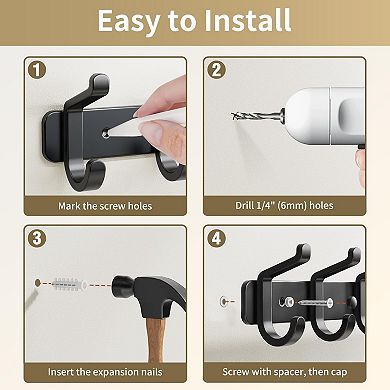 Easy to Install

1
Mark the screw holes

2
Drill 1/4" (6mm) holes

3
Insert the expansion nails

4
Screw with spacer, then cap