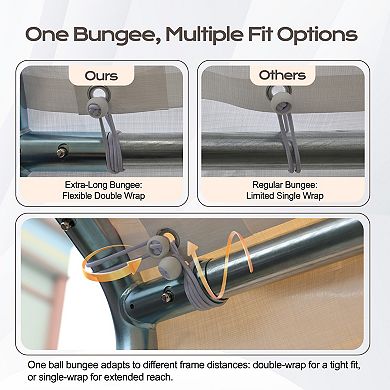 One Bungee, Multiple Fit Options

Ours

Extra-Long Bungee:
Flexible Double Wrap

Others

Regular Bungee:
Limited Single Wrap

One ball bungee adapts to different frame distances: double-wrap for a tight fit, or single-wrap for extended reach.