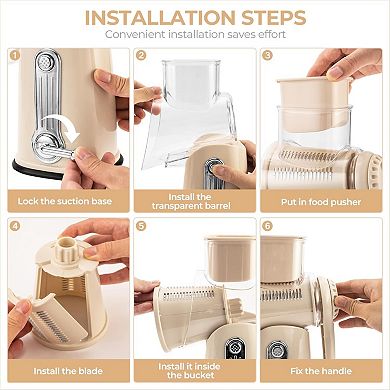 INSTALLATION STEPS
Convenient installation saves effort

1
Lock the suction base

2
Install the transparent barrel

3
Put in food pusher

4
Install the blade

5
Install it inside the bucket

6
Fix the handle