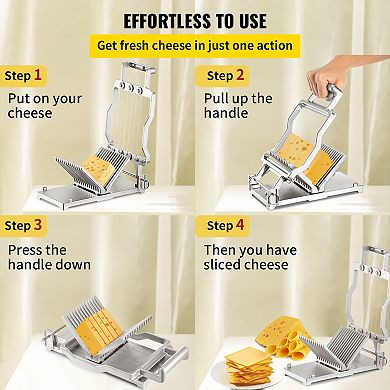 EFFORTLESS TO USE

Get fresh cheese in just one action

Step 1
Put on your cheese

Step 2
Pull up the handle

Step 3
Press the handle down

Step 4
Then you have sliced cheese