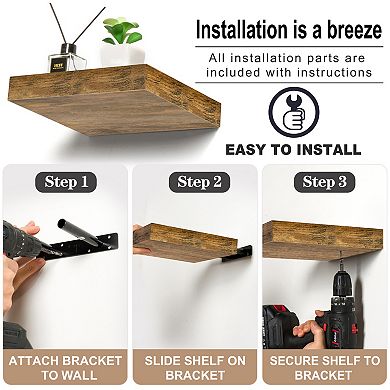 Installation is a breeze

All installation parts are included with instructions

EASY TO INSTALL

Step 1

ATTACH BRACKET TO WALL

Step 2

SLIDE SHELF ON BRACKET

Step 3

SECURE SHELF TO BRACKET