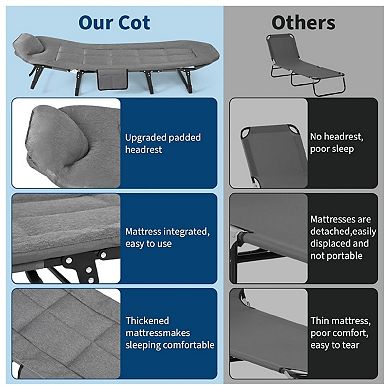 Our Cot

Upgraded padded headrest

Mattress integrated, easy to use

Thickened mattressmakes sleeping comfortable

Others

No headrest, poor sleep

Mattresses are detached,easily displaced and not portable

Thin mattress, poor comfort, easy to tear