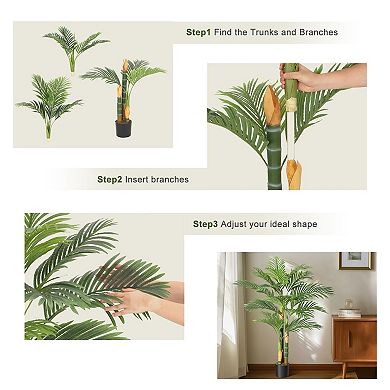 Step1 Find the Trunks and Branches

Step2 Insert branches

Step3 Adjust your ideal shape