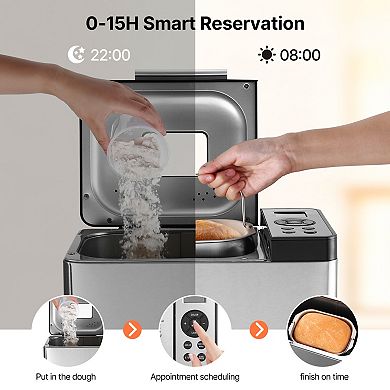 0-15H Smart Reservation

22:00

08:00

Put in the dough

Appointment scheduling

finish on time