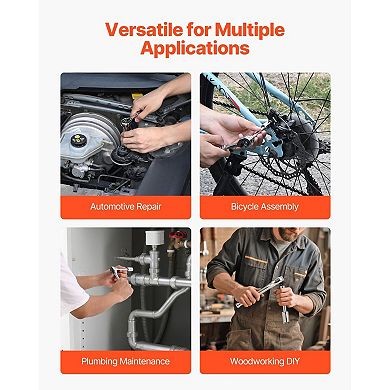 Versatile for Multiple Applications

Automotive Repair

Bicycle Assembly

Plumbing Maintenance

Woodworking DIY