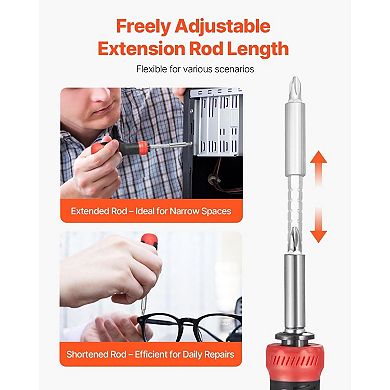 Freely Adjustable Extension Rod Length

Flexible for various scenarios

Extended Rod – Ideal for Narrow Spaces

Shortened Rod – Efficient for Daily Repairs