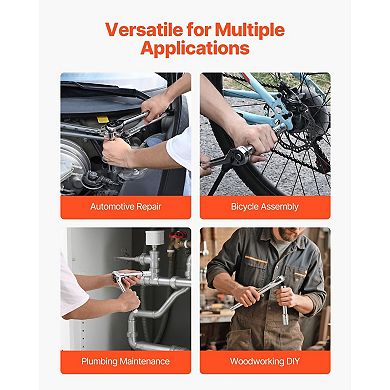 Versatile for Multiple Applications

Automotive Repair

Bicycle Assembly

Plumbing Maintenance

Woodworking DIY