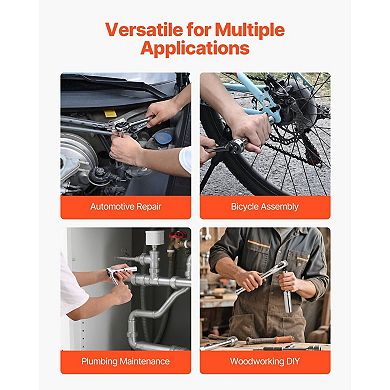 Versatile for Multiple Applications

Automotive Repair

Bicycle Assembly

Plumbing Maintenance

Woodworking DIY