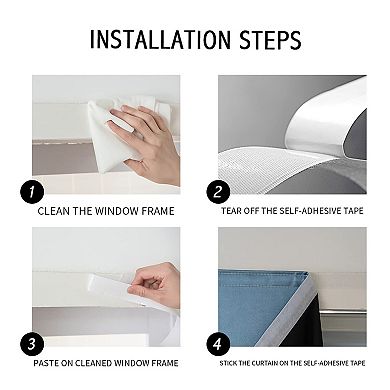 INSTALLATION STEPS

1

CLEAN THE WINDOW FRAME

2

TEAR OFF THE SELF-ADHESIVE TAPE

3

PASTE ON CLEANED WINDOW FRAME

4

STICK THE CURTAIN ON THE SELF-ADHESIVE TAPE