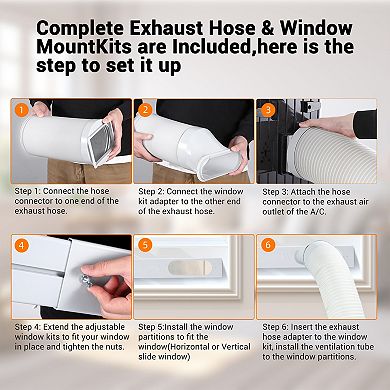 Complete Exhaust Hose & Window MountKits are Included,here is the step to set it up

1

2

3

Step 1: Connect the hose connector to one end of the exhaust hose.

Step 2: Connect the window kit adapter to the other end of the exhaust hose.

Step 3: Attach the hose connector to the exhaust air outlet of the A/C.

4

5

6

Step 4: Extend the adjustable window kits to fit your window in place and tighten the nuts.

Step 5:Install the window partitions to fit the window(Horizontal or Vertical slide window)

Step 6: Insert the exhaust hose adapter to the window kit, install the ventilation tube to the window partitions.